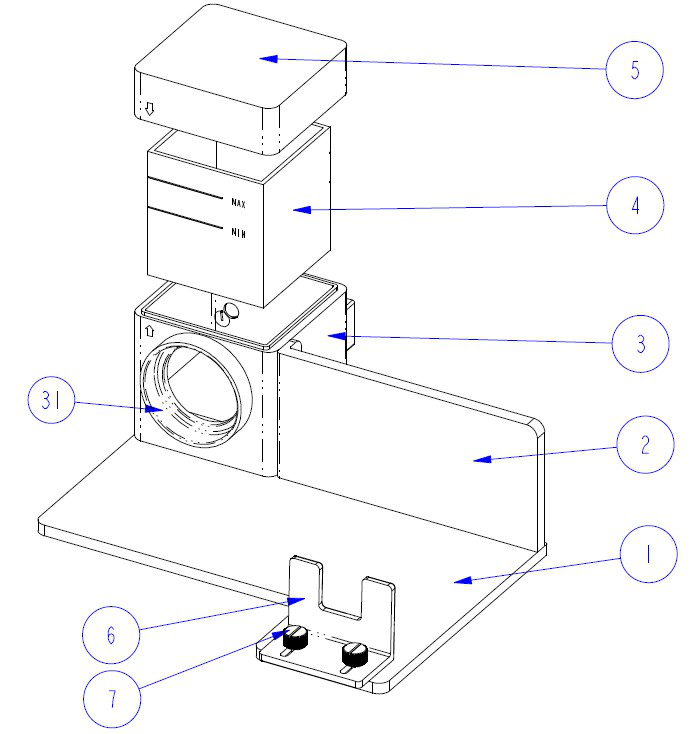 5

MAX

MIN

4

3

31

2

1

6

7